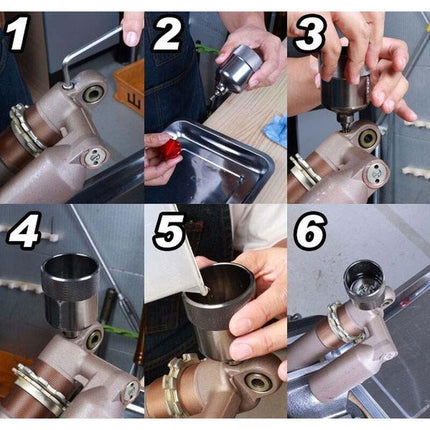 1

2

3

4

5

6