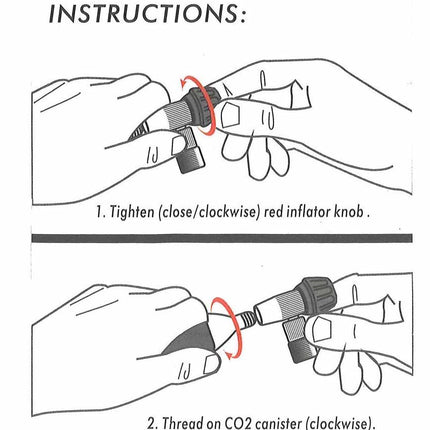 INSTRUCTIONS:

1. Tighten (close/clockwise) red inflator knob .

2. Thread on CO2 canister (clockwise).