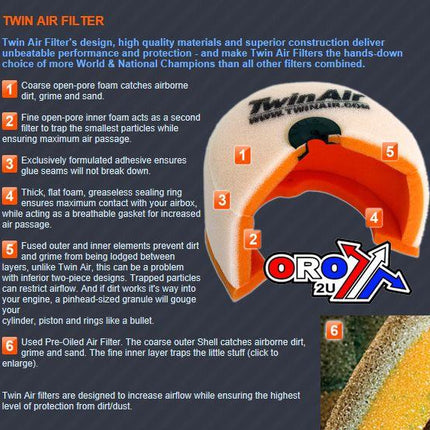 TWIN AIR FILTER

Twin Air Filter's design, high quality materials and superior construction deliver unbeatable performance and protection - and make Twin Air Filters the hands-down choice of more World & National Champions than all other filters combined.

1 Coarse open-pore foam catches airborne dirt, grime and sand.

2 Fine open-pore inner foam acts as a second filter to trap the smallest particles while ensuring maximum air passage.

3 Exclusively formulated adhesive ensures glue seams will not break down.

4 Thick, flat foam, greaseless sealing ring ensures maximum contact with your airbox, while acting as a breathable gasket for increased air passage.

5 Fused outer and inner elements prevent dirt and grime from being lodged between layers, unlike Twin Air, this can be a problem with inferior two-piece designs. Trapped particles can restrict airflow. And if dirt works it's way into your engine, a pinhead-sized granule will gouge your
cylinder, piston and rings like a bullet.

6 Used Pre-Oiled Air Filter. The coarse outer Shell catches airborne dirt, grime and sand. The fine inner layer traps the little stuff (click to enlarge).

Twin Air filters are designed to increase airflow while ensuring the highest level of protection from dirt/dust.

TwinAir
WWW.TWINAIR.COM

1 5 3 4 2

ORO 2U

6